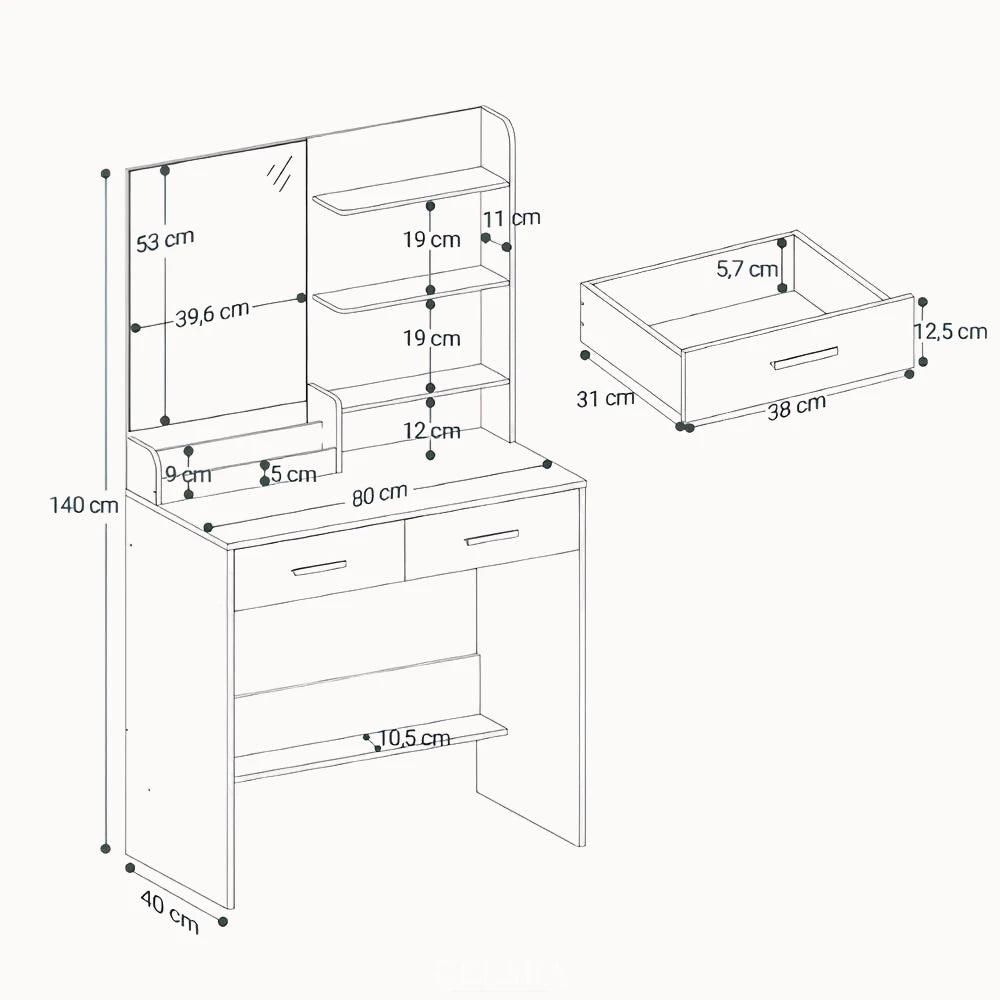 53 cm
39,6 cm
19 cm
11 cm
19 cm
12 cm
9 cm
5 cm
80 cm
140 cm
10,5 cm
40 cm
5,7 cm
12,5 cm
31 cm
38 cm